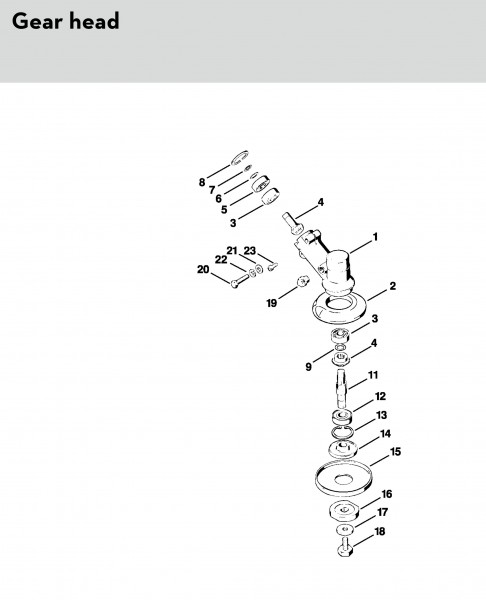 Gear head

8
7
6
5
3
4
1
21
23
22
20
19
2
3
4
9
11
12
13
14
15
16
17
18